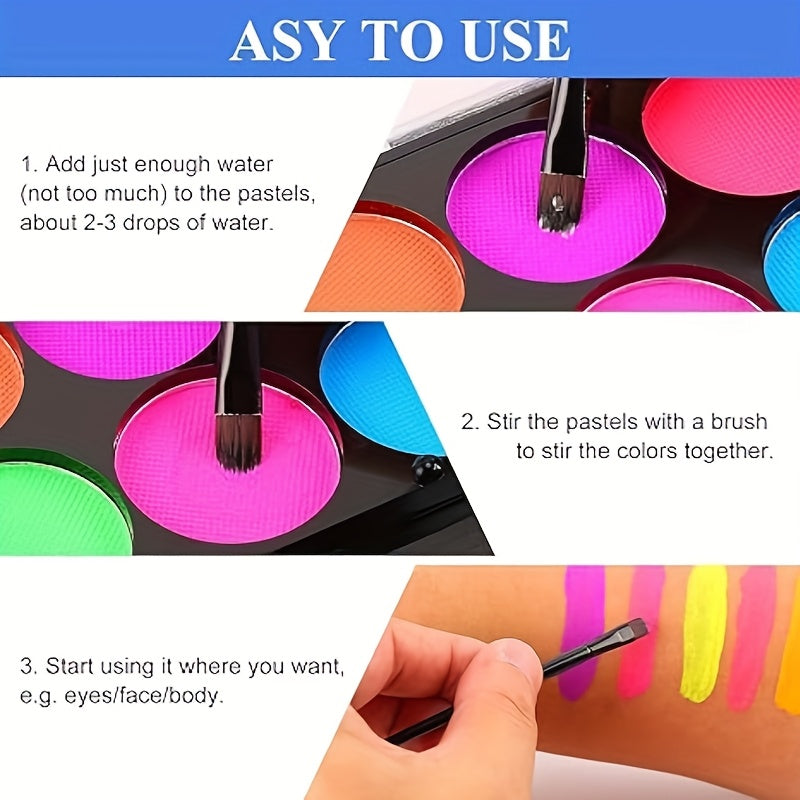 ASY TO USE

1. Add just enough water (not too much) to the pastels, about 2-3 drops of water.

2. Stir the pastels with a brush to stir the colors together.

3. Start using it where you want, e.g. eyes/face/body.