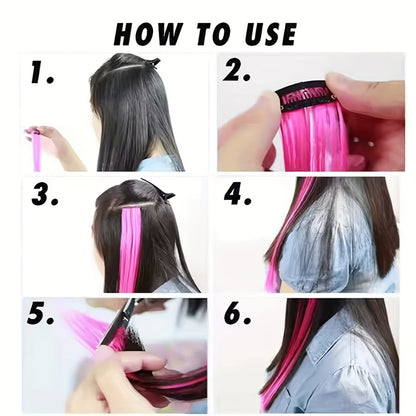 HOW TO USE

1.

2.

3.

4.

5.

6.