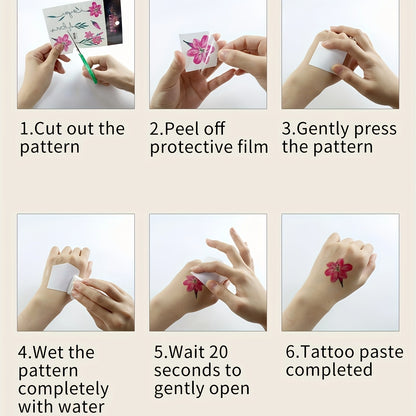 1.Cut out the pattern

2.Peel off protective film

3.Gently press the pattern

4.Wet the pattern completely with water

5.Wait 20 seconds to gently open

6.Tattoo paste completed