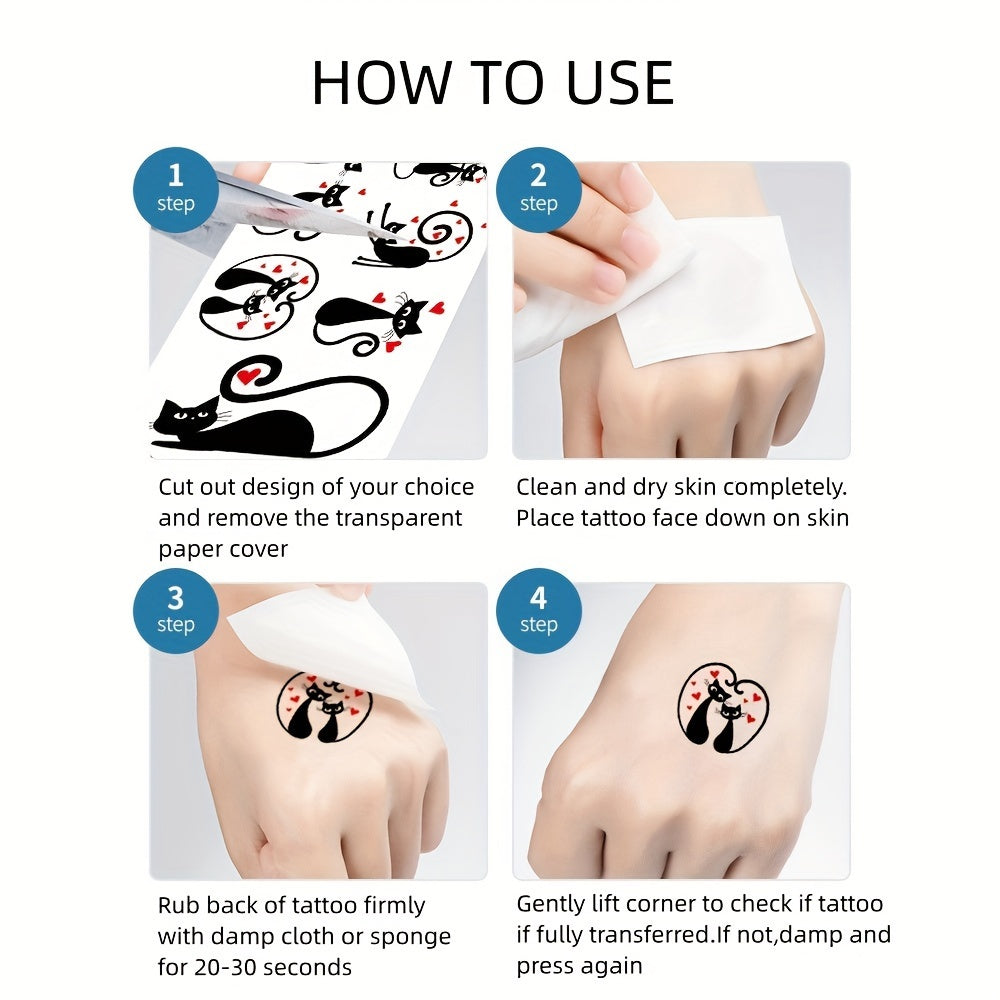 HOW TO USE

1
step

Cut out design of your choice and remove the transparent paper cover

2
step

Clean and dry skin completely. Place tattoo face down on skin

3
step

Rub back of tattoo firmly with damp cloth or sponge for 20-30 seconds

4
step

Gently lift corner to check if tattoo if fully transferred.If not,damp and press again