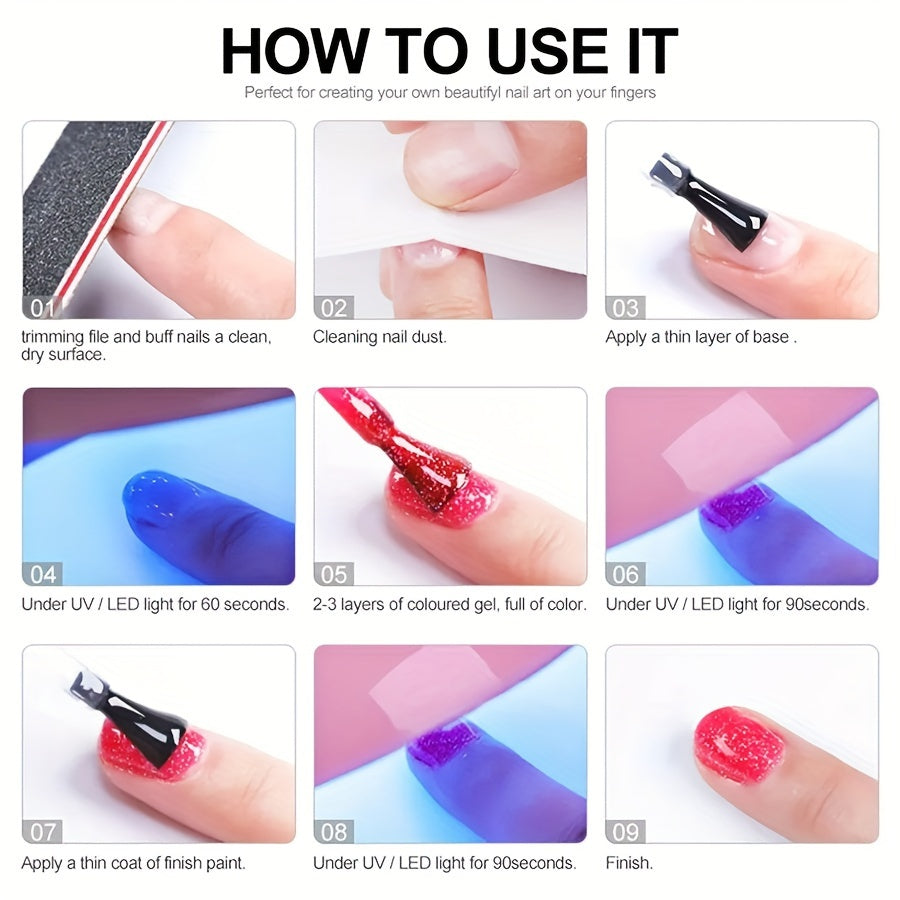 HOW TO USE IT

Perfect for creating your own beautifyl nail art on your fingers

01
trimming file and buff nails a clean, dry surface.

02
Cleaning nail dust.

03
Apply a thin layer of base .

04
Under UV / LED light for 60 seconds.

05
2-3 layers of coloured gel, full of color.

06
Under UV / LED light for 90seconds.

07
Apply a thin coat of finish paint.

08
Under UV / LED light for 90seconds.

09
Finish.