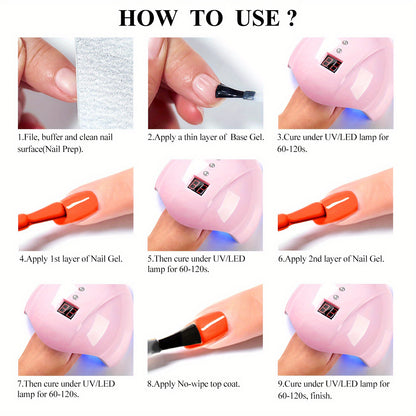 HOW TO USE ?

1.File, buffer and clean nail surface(Nail Prep).

2.Apply a thin layer of Base Gel.

3.Cure under UV/LED lamp for 60-120s.

4.Apply 1st layer of Nail Gel.

5.Then cure under UV/LED lamp for 60-120s.

6.Apply 2nd layer of Nail Gel.

7.Then cure under UV/LED lamp for 60-120s.

8.Apply No-wipe top coat.

9.Cure under UV/LED lamp for 60-120s, finish.