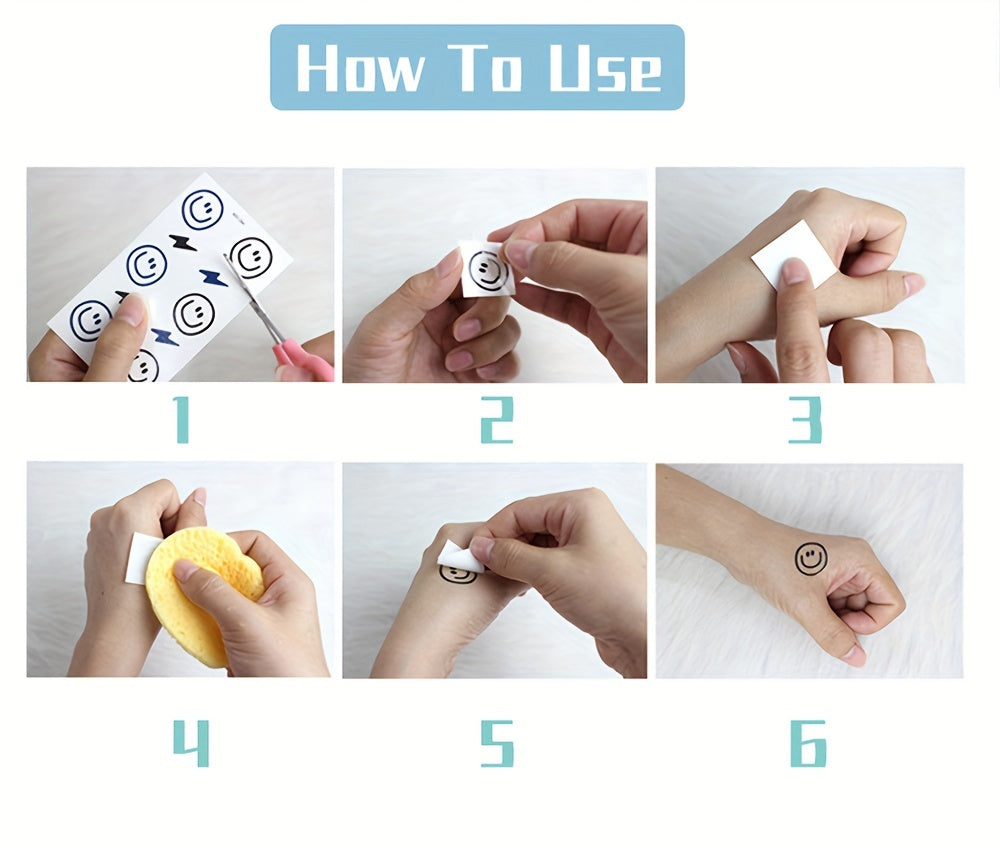 How To Use

1

2

3

4

5

6